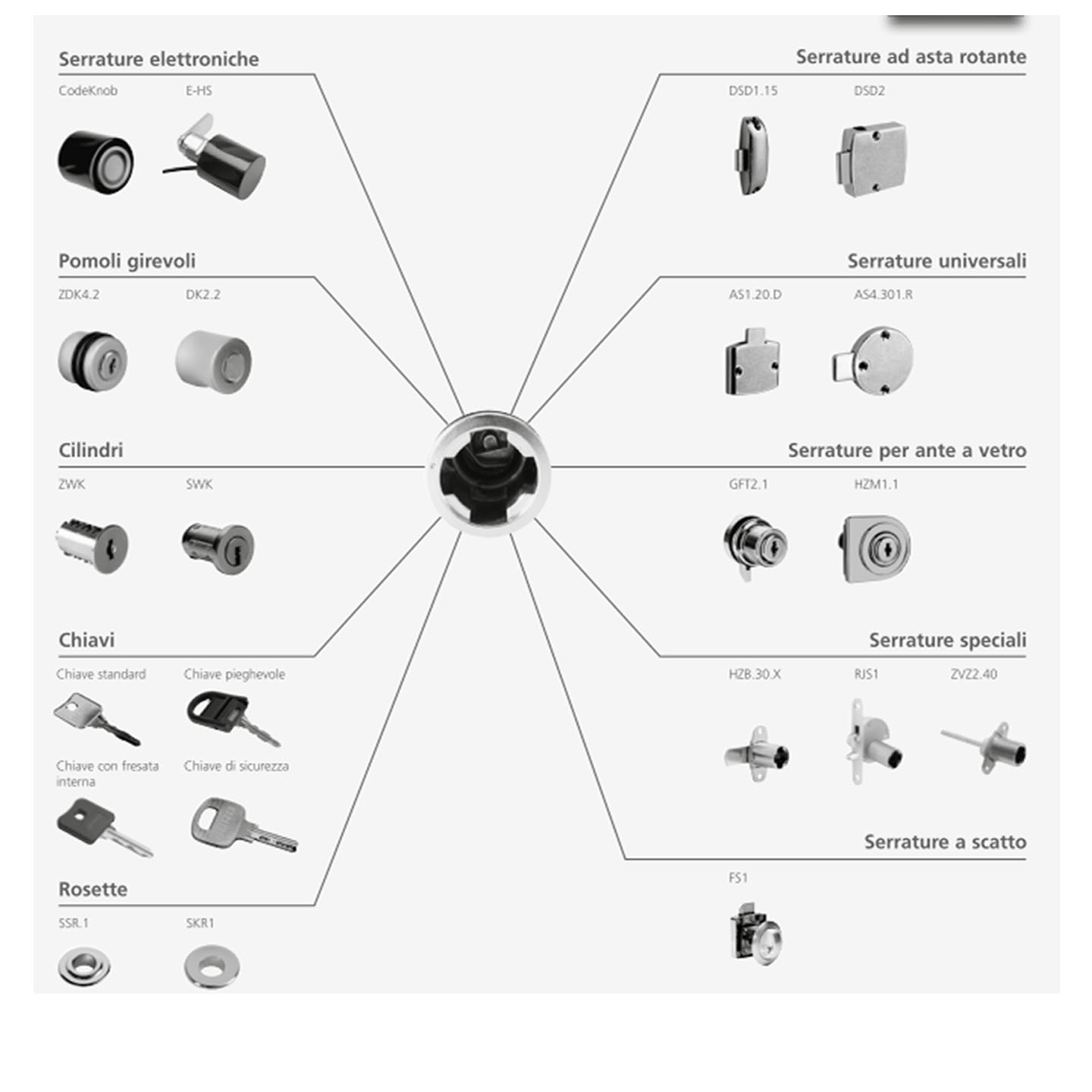 Serrature elettroniche
CodeKnob E-HS

Pomoli girevoli
ZDK4.2 DK2.2

Cilindri
ZWK SWK

Chiavi
Chiave standard Chiave pieghevole
Chiave con fresata interna Chiave di sicurezza

Rosette
SSR.1 SKR1

Serrature ad asta rotante
DSD1.15 DSD2

Serrature universali
AS1.20.D AS4.301.R

Serrature per ante a vetro
GFT2.1 HZM1.1

Serrature speciali
HZB.30.X RJS1 ZVZ2.40

Serrature a scatto
FS1